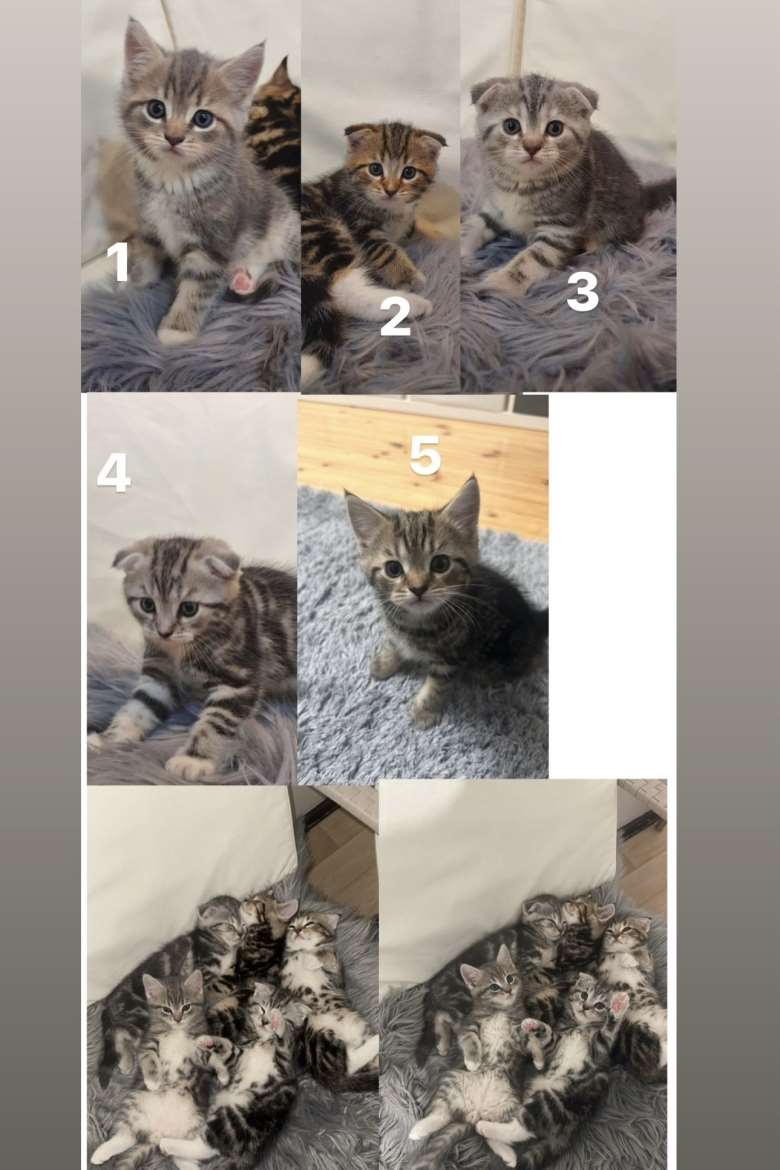 1
2
3
4
5